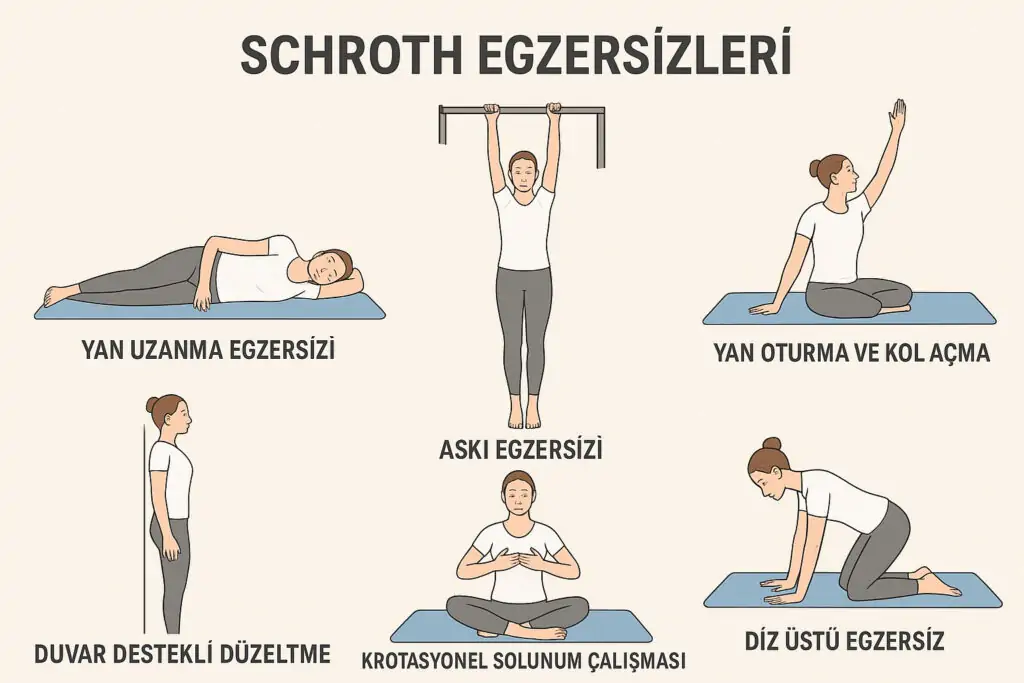 SCHROTH EGZERSİZLERİ

YAN UZANMA EGZERSİZİ

ASKI EGZERSİZİ

YAN OTURMA VE KOL AÇMA

DUVAR DESTEKLİ DÜZELTME

KROTASYONEL SOLUNUM ÇALIŞMASI

DİZ ÜSTÜ EGZERSİZ